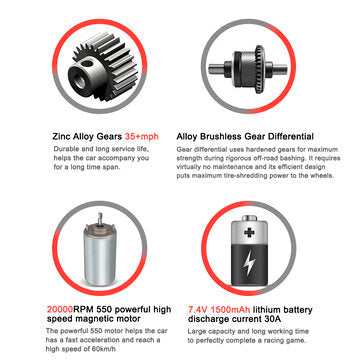 Zinc Alloy Gears 35+mph
Durable and long service life, helps the car accompany you for a long time span.

Alloy Brushless Gear Differential
Gear differential uses hardened gears for maximum strength during rigorous off-road bashing. It requires virtually no maintenance and its efficient design puts maximum tire-shredding power to the wheels.

20000RPM 550 powerful high speed magnetic motor
The powerful 550 motor helps the car has a fast acceleration and reach a high speed of 60km/h

7.4V 1500mAh lithium battery discharge current 30A
Large capacity and long working time to perfectly complete a racing game.